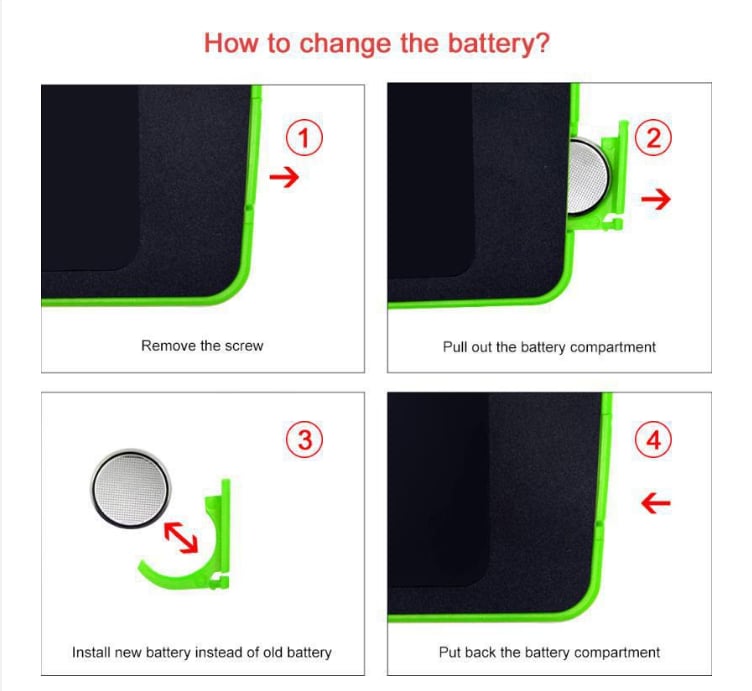 How to change the battery?

①

Remove the screw

②

Pull out the battery compartment

③

Install new battery instead of old battery

④

Put back the battery compartment