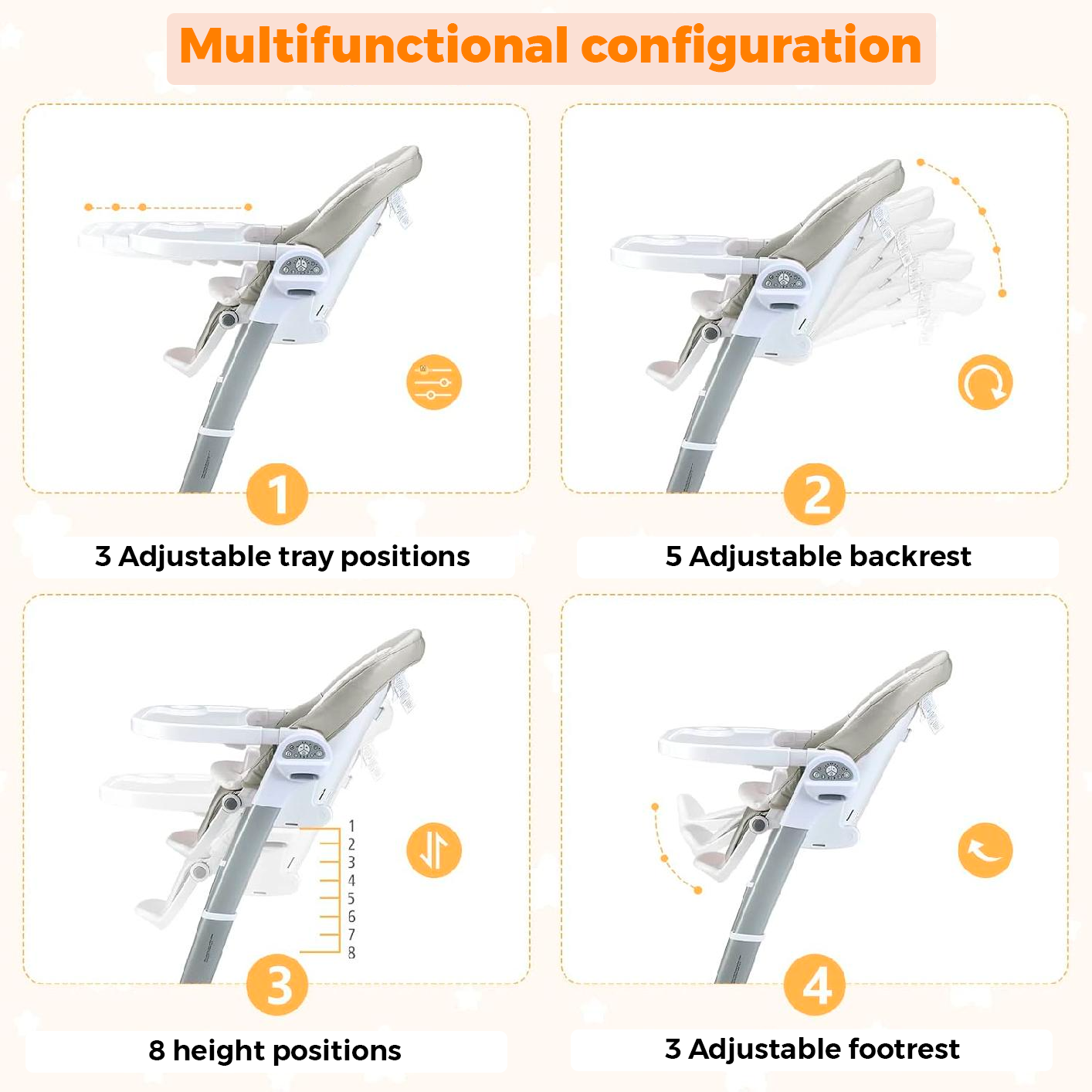 Multifunctional configuration

1

3 Adjustable tray positions

2

5 Adjustable backrest

1
2
3
4
5
6
7
8

3

8 height positions

4

3 Adjustable footrest